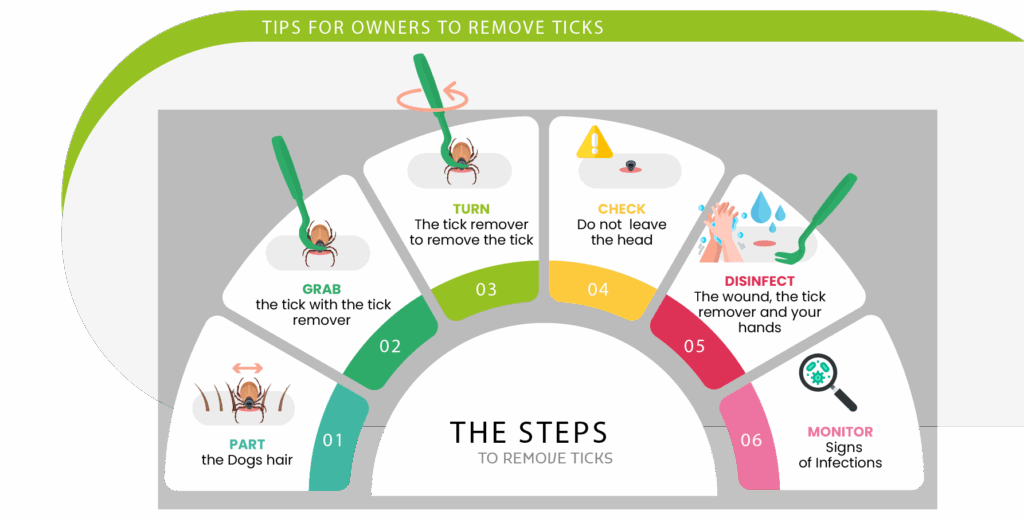 TIPS FOR OWNERS TO REMOVE TICKS

PART
the Dogs hair

01

GRAB
the tick with the tick remover

02

TURN
The tick remover to remove the tick

03

CHECK
Do not leave the head

04

DISINFECT
The wound, the tick remover and your hands

05

MONITOR
Signs of Infections

06

THE STEPS
TO REMOVE TICKS